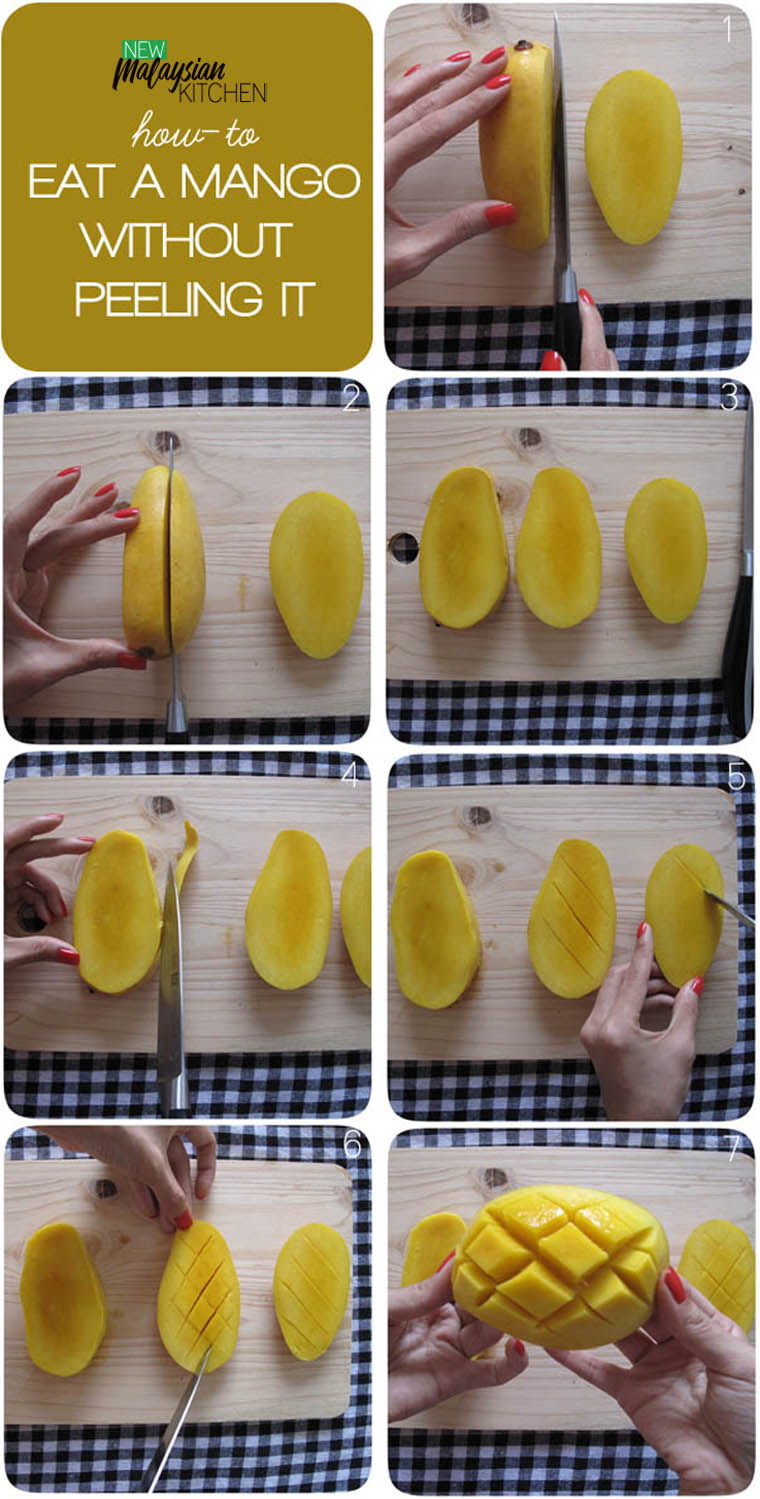 NEW Malaysian KITCHEN

how-to

EAT A MANGO WITHOUT PEELING IT

1

2

3

4

5

6

7